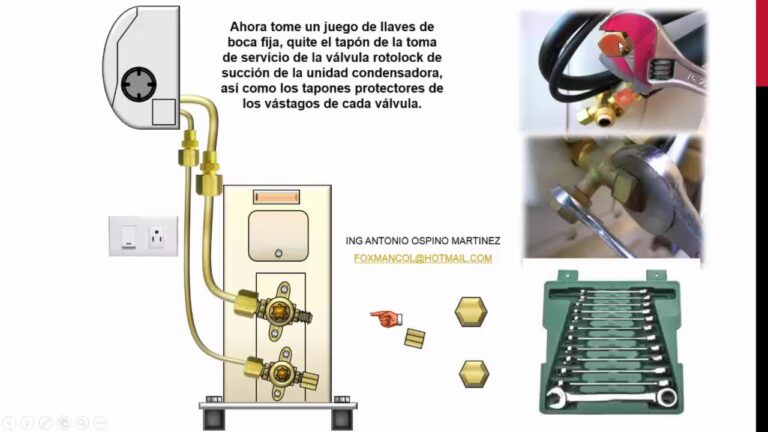 Ahora tome un juego de llaves de boca fija, quite el tapón de la toma de servicio de la válvula rotolock de succión de la unidad condensadora, así como los tapones protectores de los vástagos de cada válvula.

ING ANTONIO OSPINO MARTINEZ

FOXMANCOL@HOTMAIL.COM